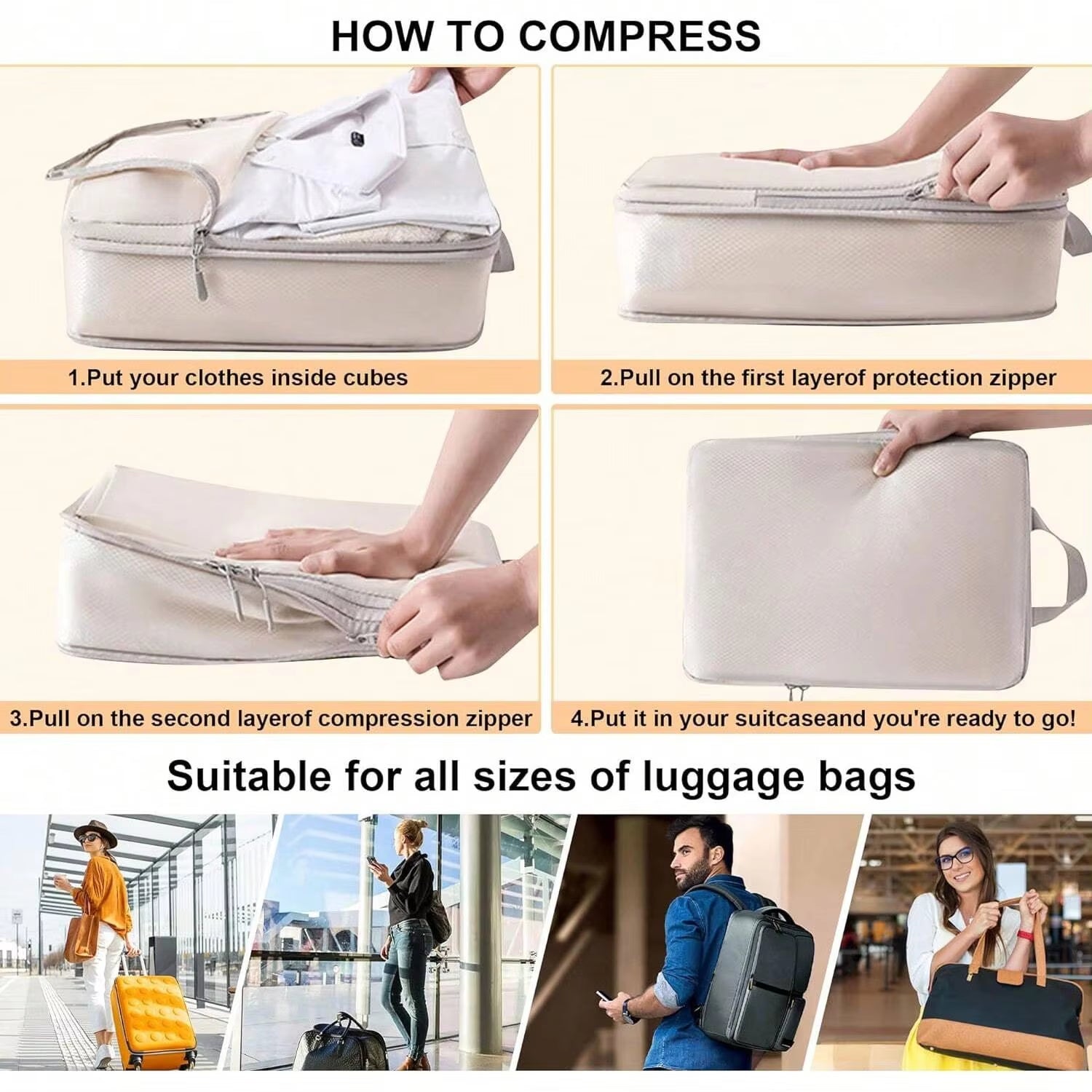 HOW TO COMPRESS

1.Put your clothes inside cubes

2.Pull on the first layerof protection zipper

3.Pull on the second layerof compression zipper

4.Put it in your suitcaseand you're ready to go!

Suitable for all sizes of luggage bags